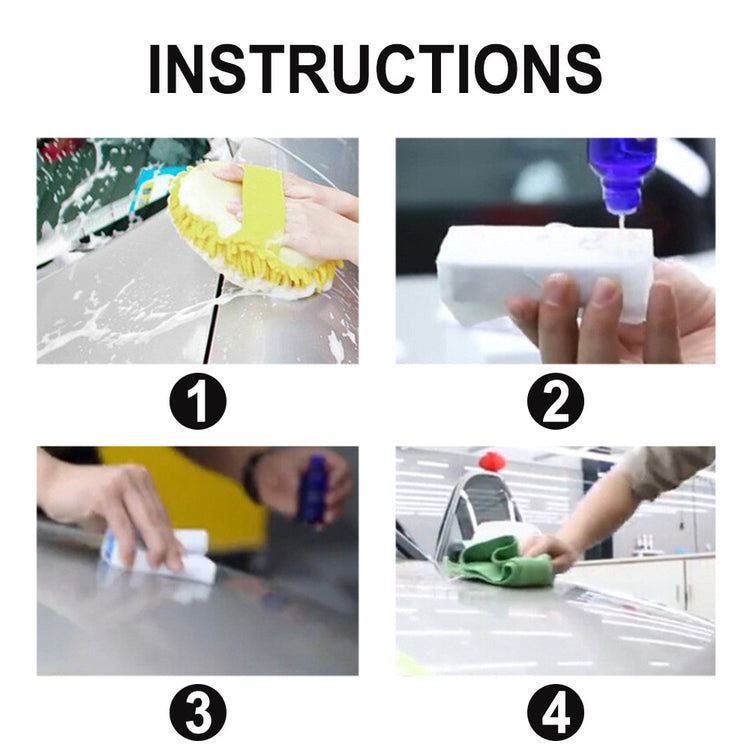 INSTRUCTIONS

1

2

3

4